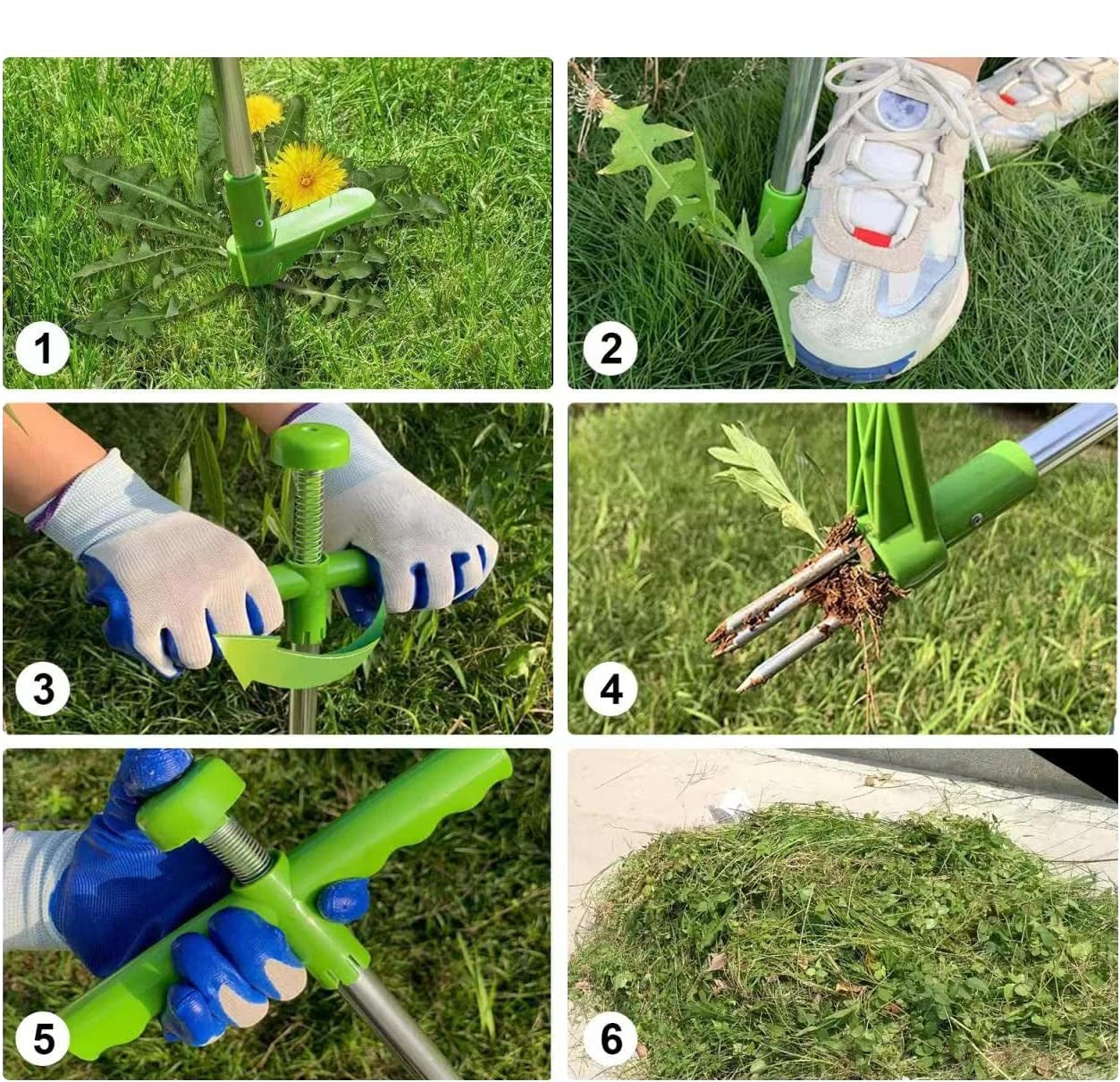 1
2
3
4
5
6