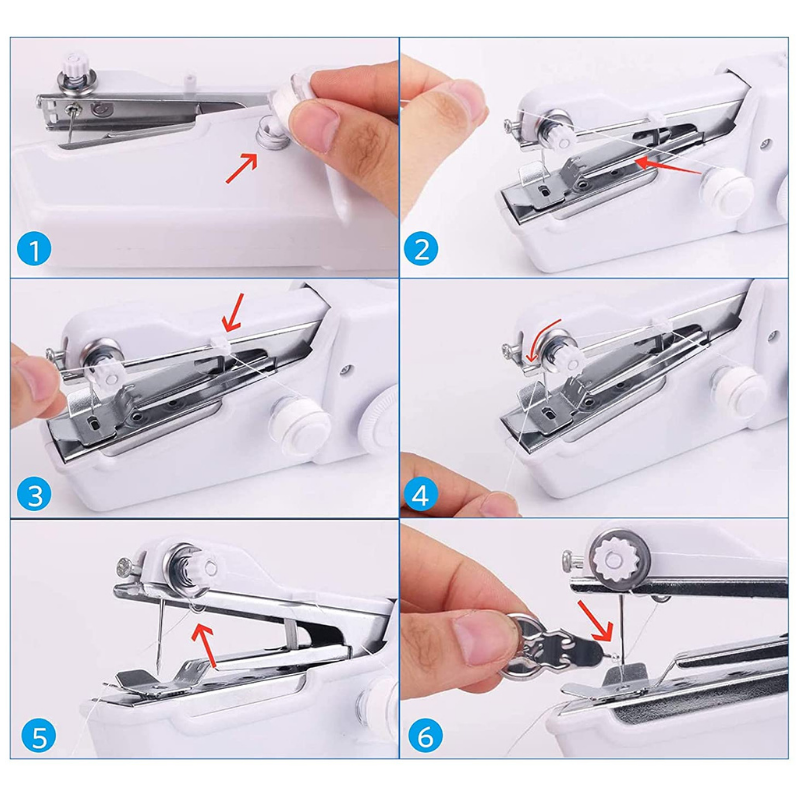 1

2

3

4

5

6